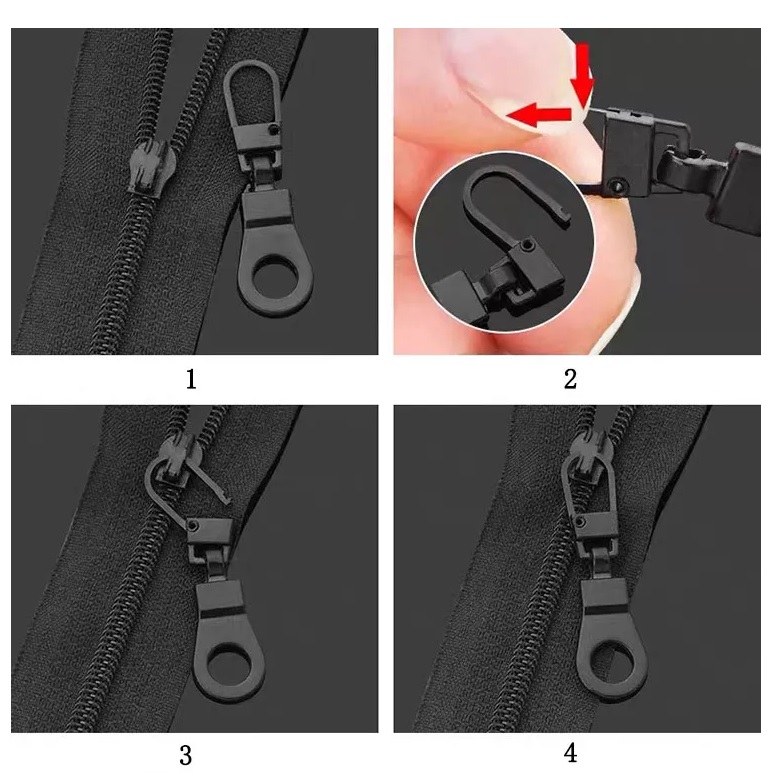 1

2

3

4